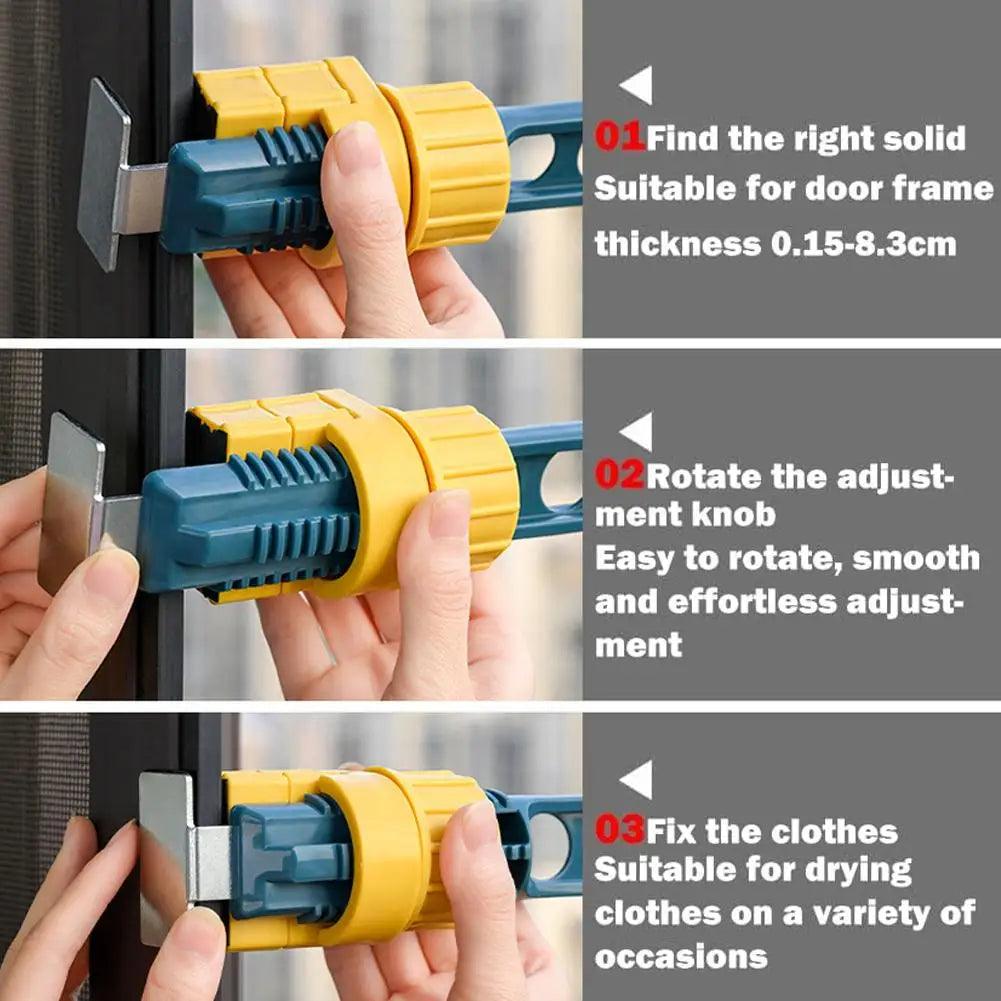 01Find the right solid
Suitable for door frame thickness 0.15-8.3cm

02Rotate the adjustment knob
Easy to rotate, smooth and effortless adjustment

03Fix the clothes
Suitable for drying clothes on a variety of occasions