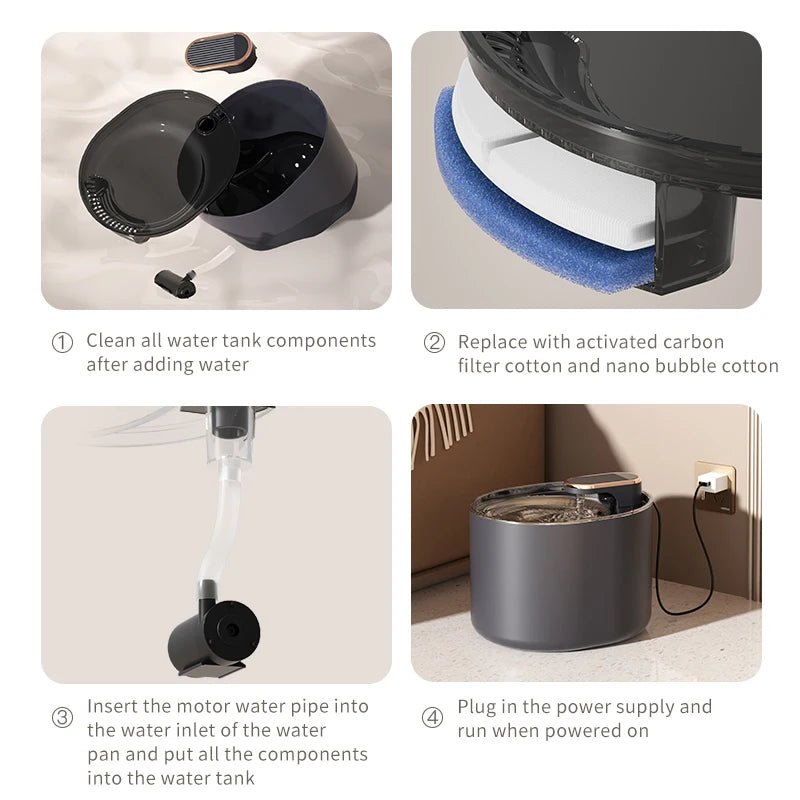 ① Clean all water tank components after adding water

② Replace with activated carbon filter cotton and nano bubble cotton

③ Insert the motor water pipe into the water inlet of the water pan and put all the components into the water tank

④ Plug in the power supply and run when powered on