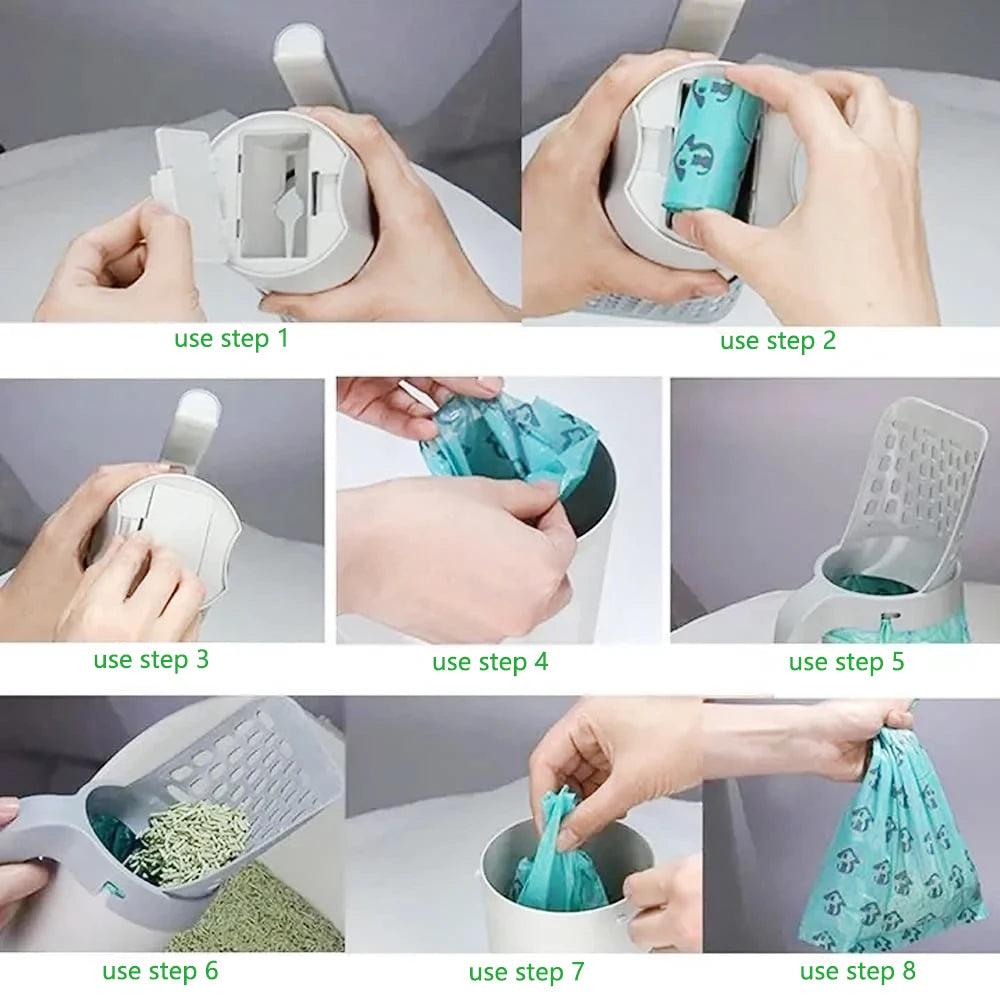 use step 1

use step 2

use step 3

use step 4

use step 5

use step 6

use step 7

use step 8