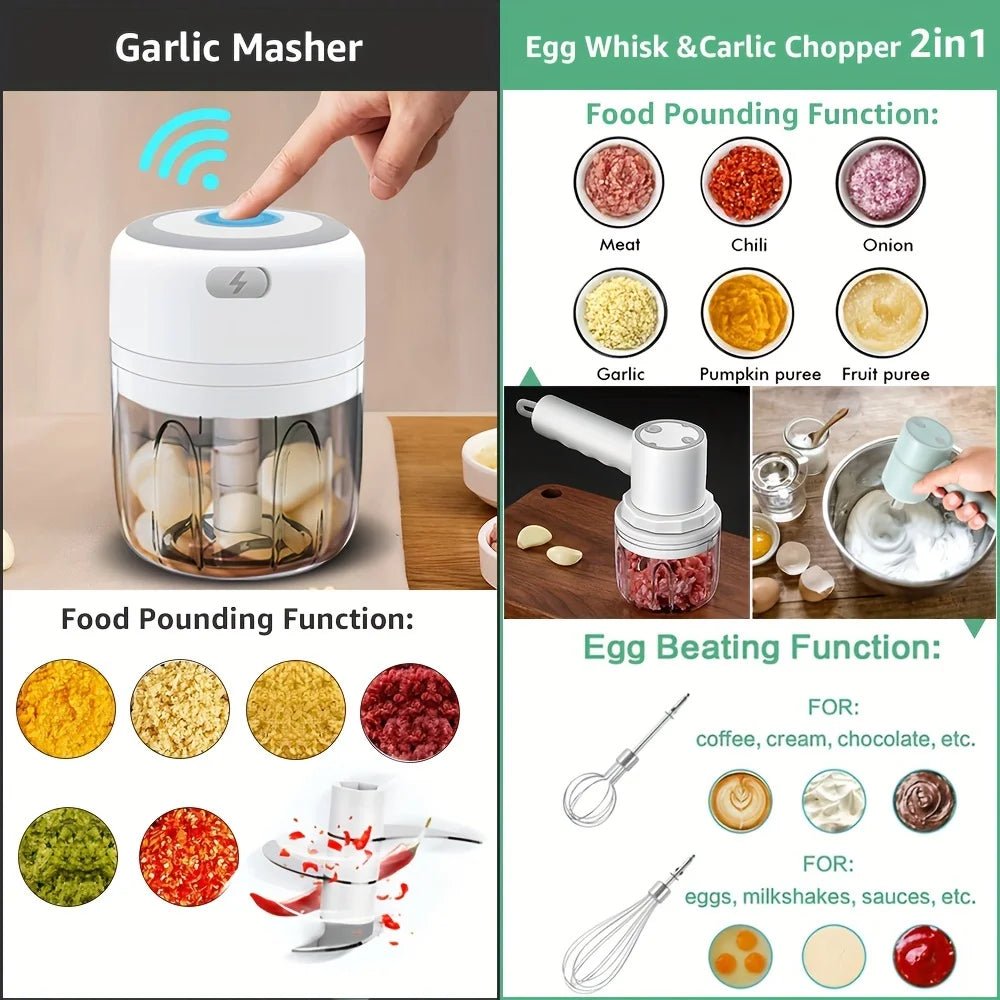 Garlic Masher

Food Pounding Function:

Egg Whisk &Carlic Chopper 2in1

Food Pounding Function:

Meat

Chili

Onion

Garlic

Pumpkin puree

Fruit puree

Egg Beating Function:

FOR:
coffee, cream, chocolate, etc.

FOR:
eggs, milkshakes, sauces, etc.