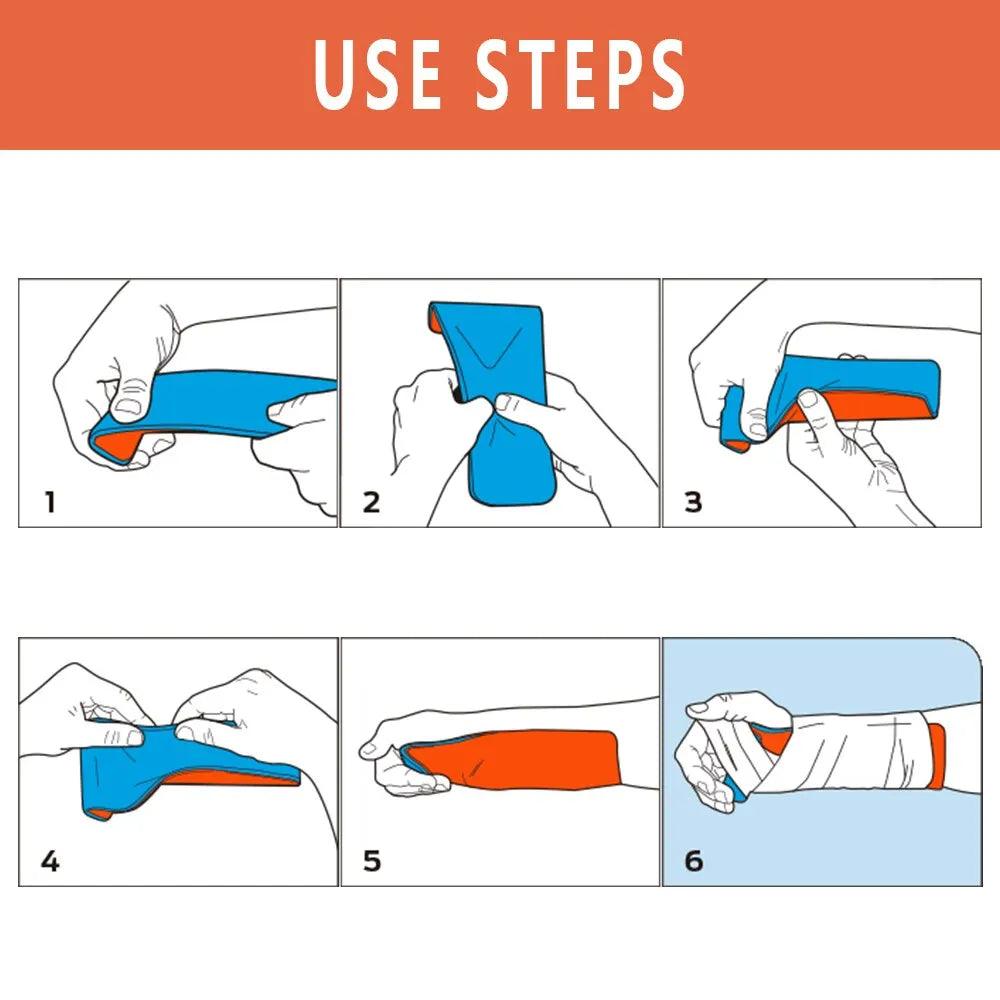 USE STEPS

1

2

3

4

5

6