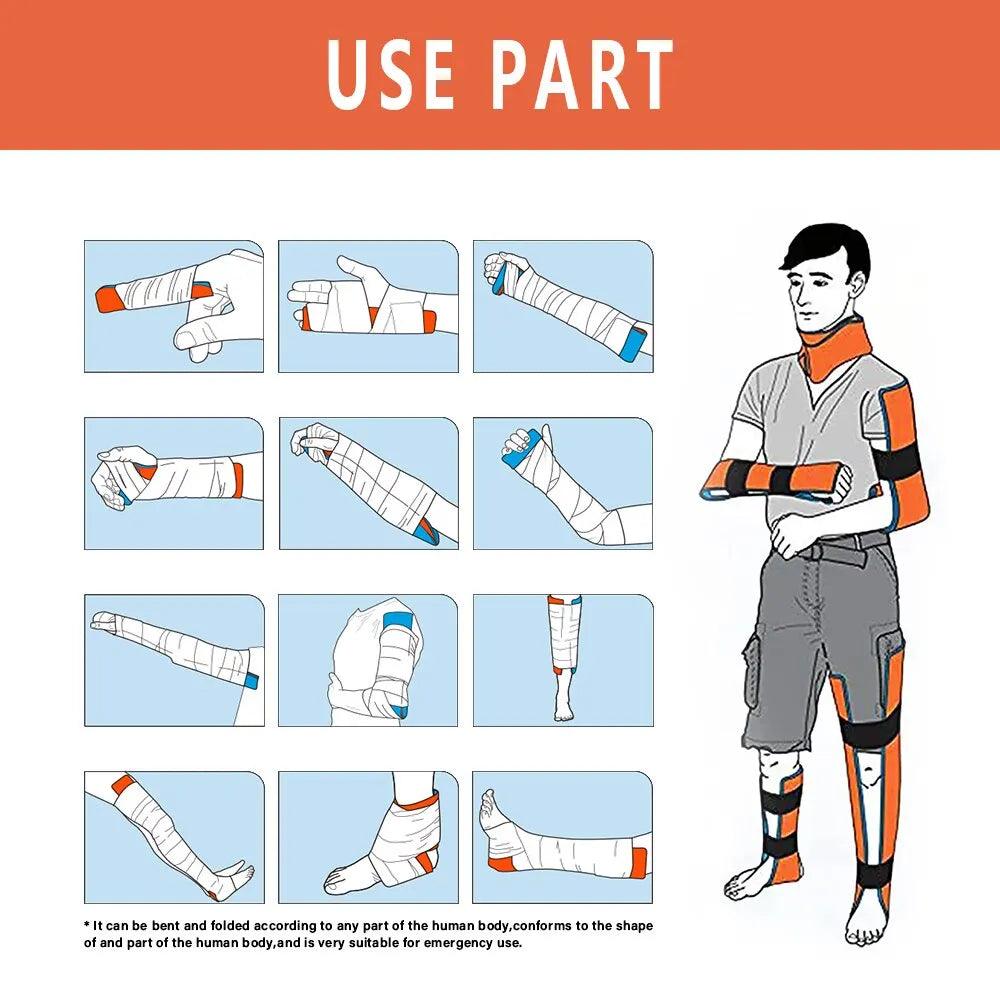 USE PART

* It can be bent and folded according to any part of the human body,conforms to the shape of and part of the human body,and is very suitable for emergency use.