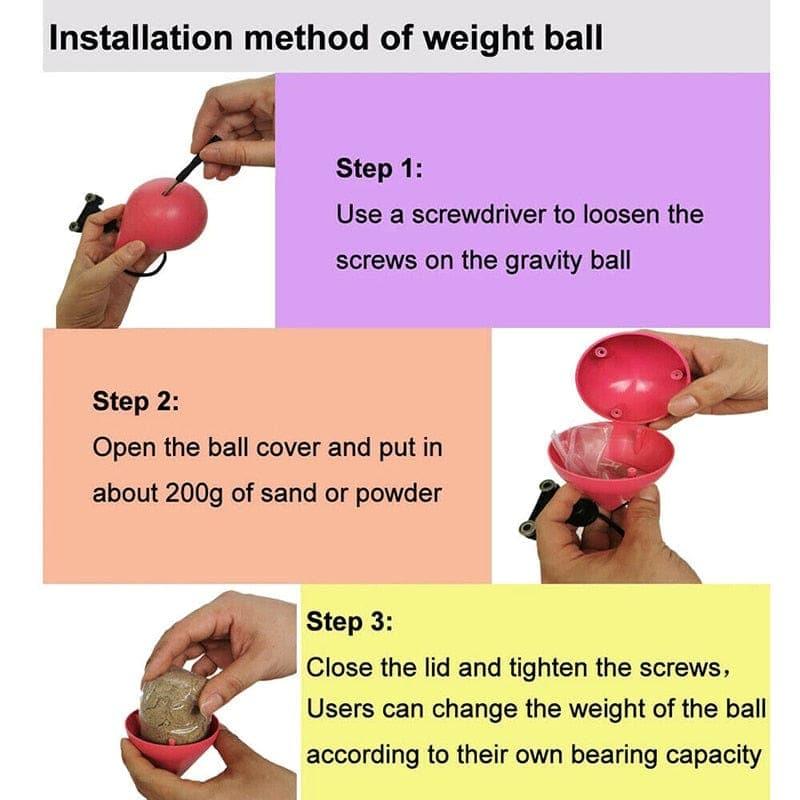 Installation method of weight ball

Step 1:
Use a screwdriver to loosen the screws on the gravity ball

Step 2:
Open the ball cover and put in about 200g of sand or powder

Step 3:
Close the lid and tighten the screws，
Users can change the weight of the ball according to their own bearing capacity