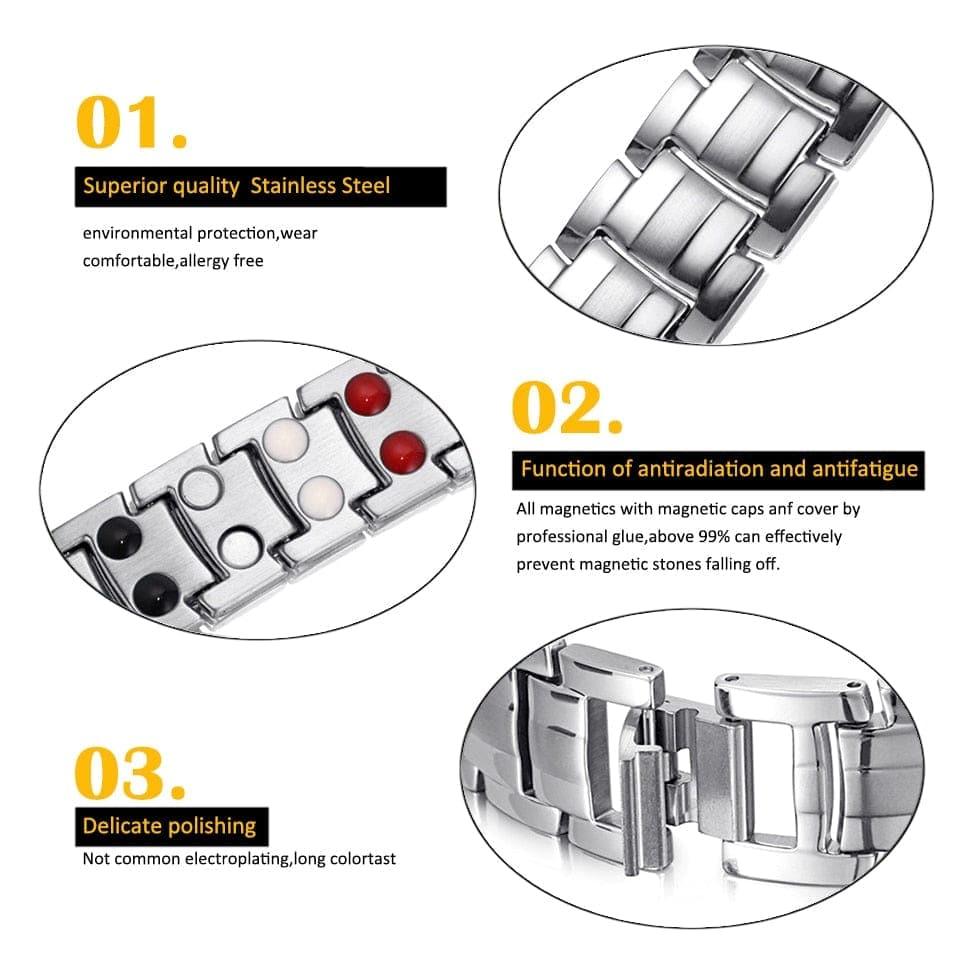 01.

Superior quality Stainless Steel

environmental protection,wear comfortable,allergy free

02.

Function of antiradiation and antifatigue

All magnetics with magnetic caps anf cover by professional glue,above 99% can effectively prevent magnetic stones falling off.

03.

Delicate polishing

Not common electroplating,long colortast