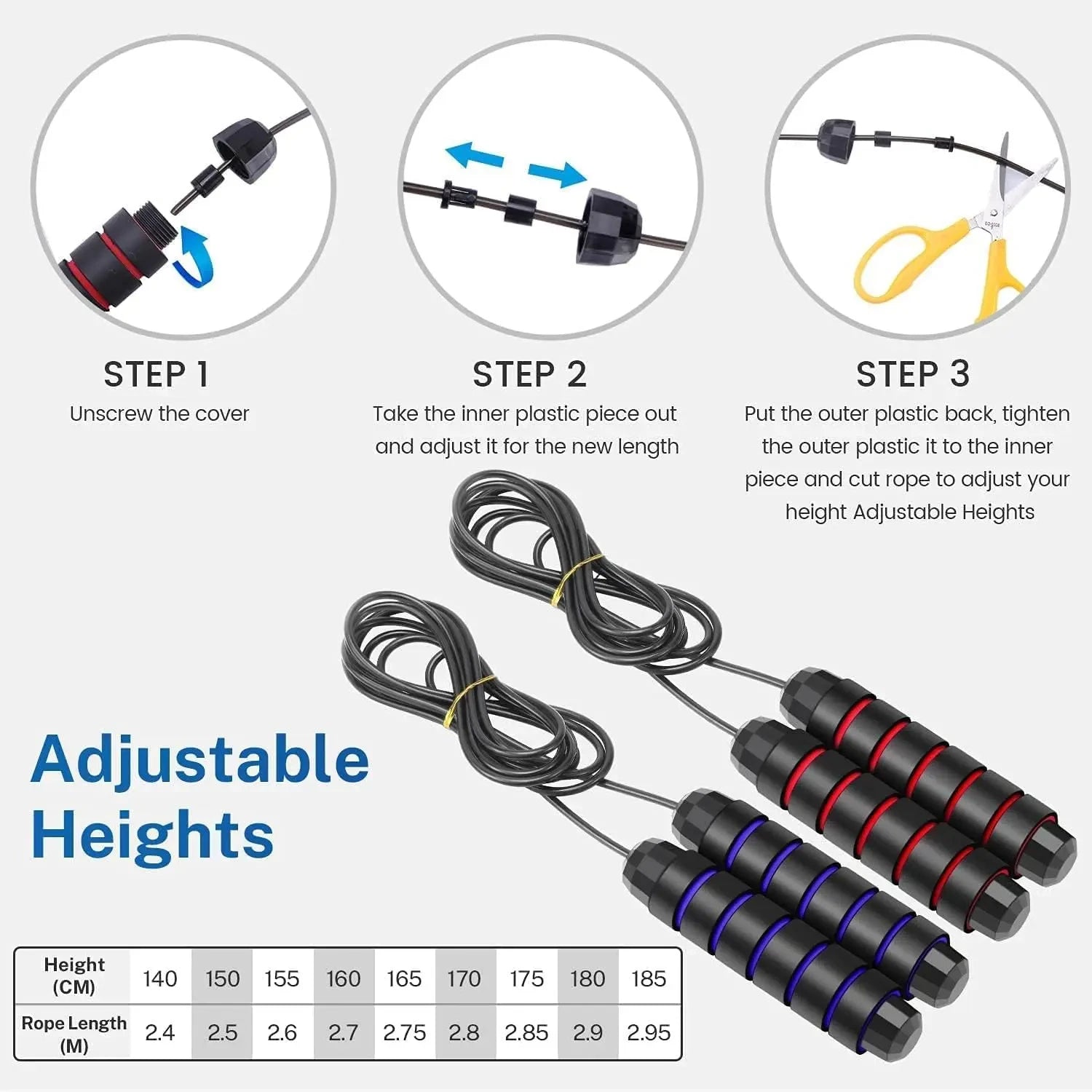 STEP 1
Unscrew the cover

STEP 2
Take the inner plastic piece out and adjust it for the new length

STEP 3
Put the outer plastic back, tighten the outer plastic it to the inner piece and cut rope to adjust your height Adjustable Heights

Adjustable Heights

| Height (CM) | 140 | 150 | 155 | 160 | 165 | 170 | 175 | 180 | 185 |
|---|---|---|---|---|---|---|---|---|---|
| Rope Length (M) | 2.4 | 2.5 | 2.6 | 2.7 | 2.75 | 2.8 | 2.85 | 2.9 | 2.95 |