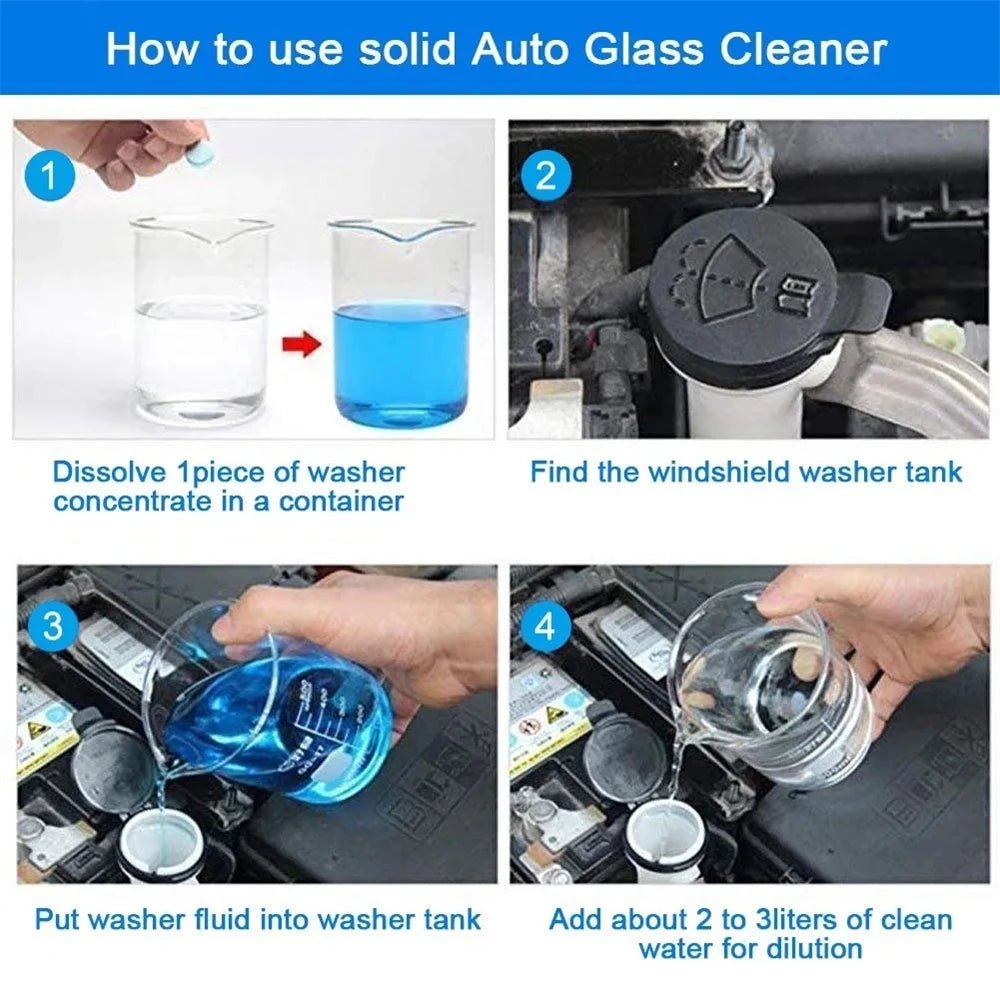 How to use solid Auto Glass Cleaner

1

Dissolve 1piece of washer concentrate in a container

2

Find the windshield washer tank

3

Put washer fluid into washer tank

4

Add about 2 to 3liters of clean water for dilution