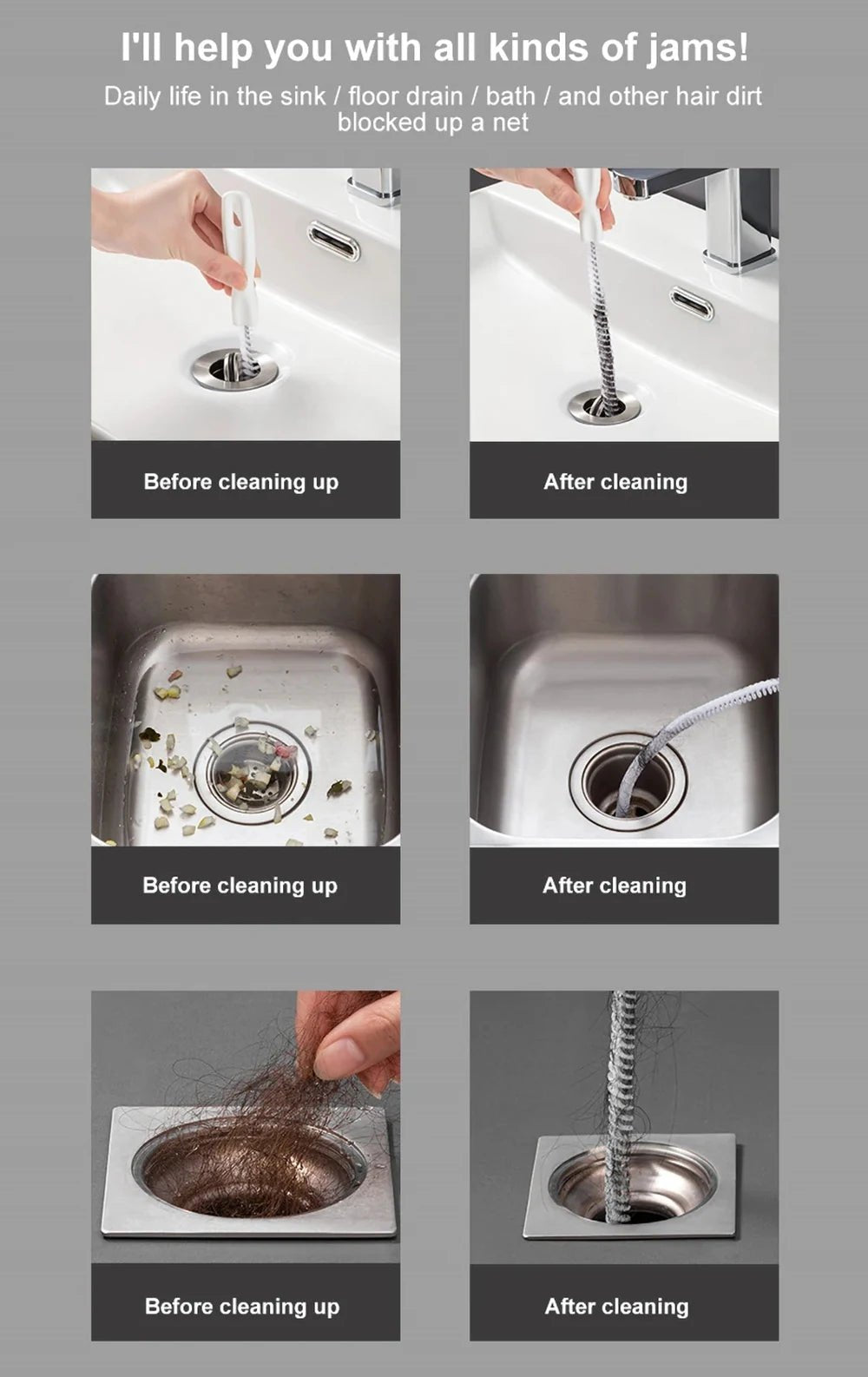 I'll help you with all kinds of jams!

Daily life in the sink / floor drain / bath / and other hair dirt blocked up a net

Before cleaning up

After cleaning

Before cleaning up

After cleaning

Before cleaning up

After cleaning