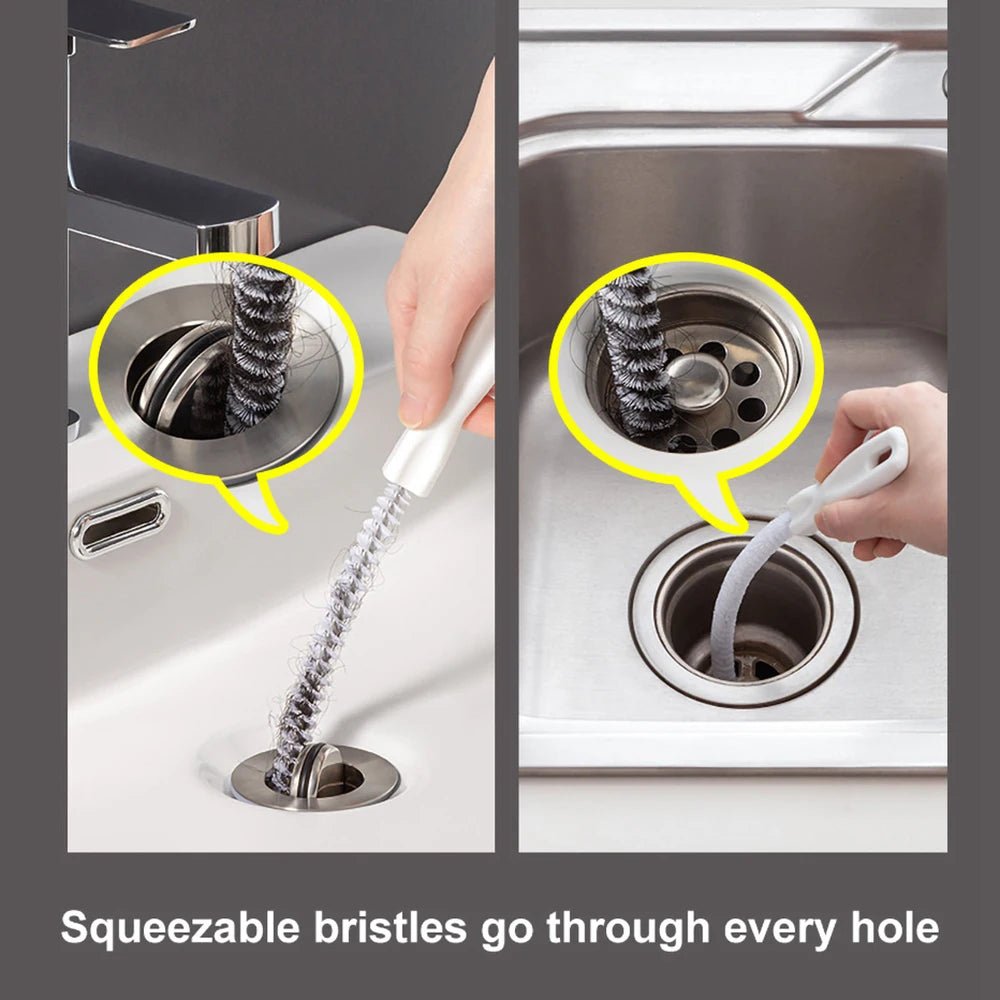 Squeezable bristles go through every hole