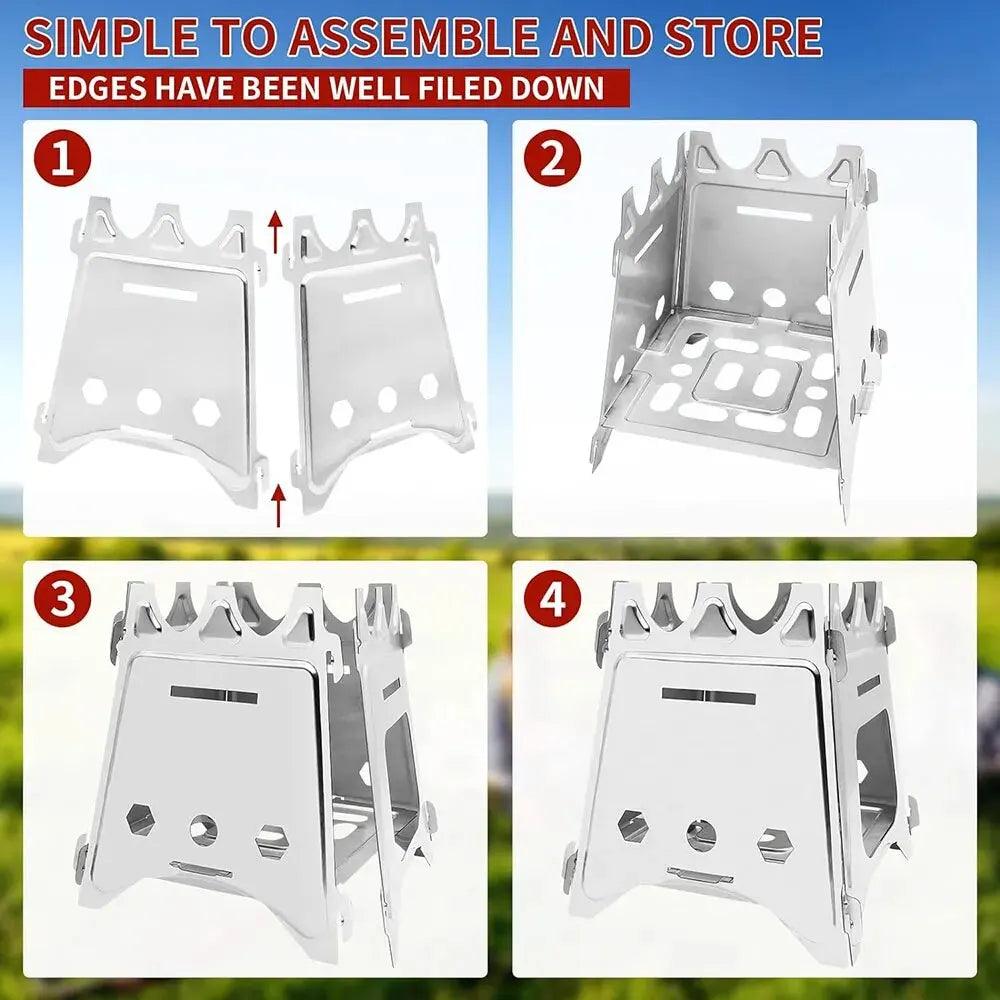 SIMPLE TO ASSEMBLE AND STORE

EDGES HAVE BEEN WELL FILED DOWN

1

2

3

4