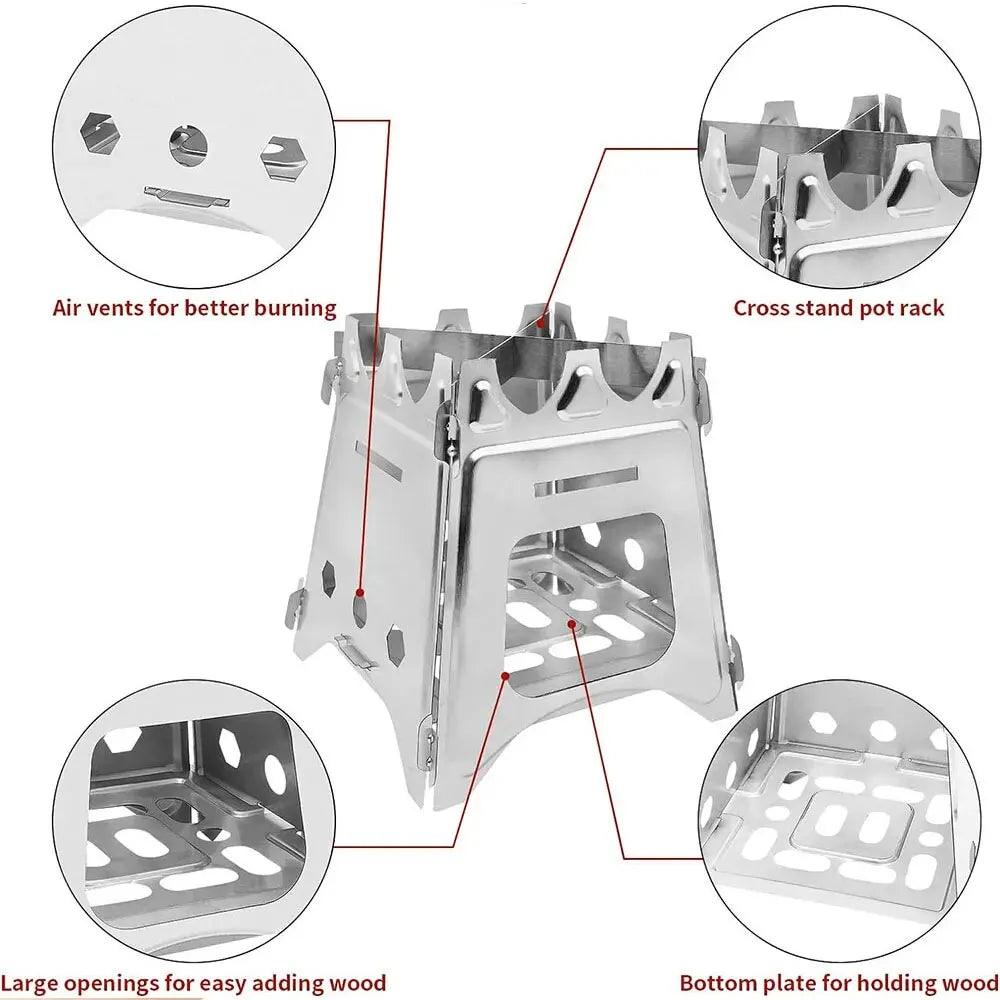 Air vents for better burning

Cross stand pot rack

Large openings for easy adding wood

Bottom plate for holding wood