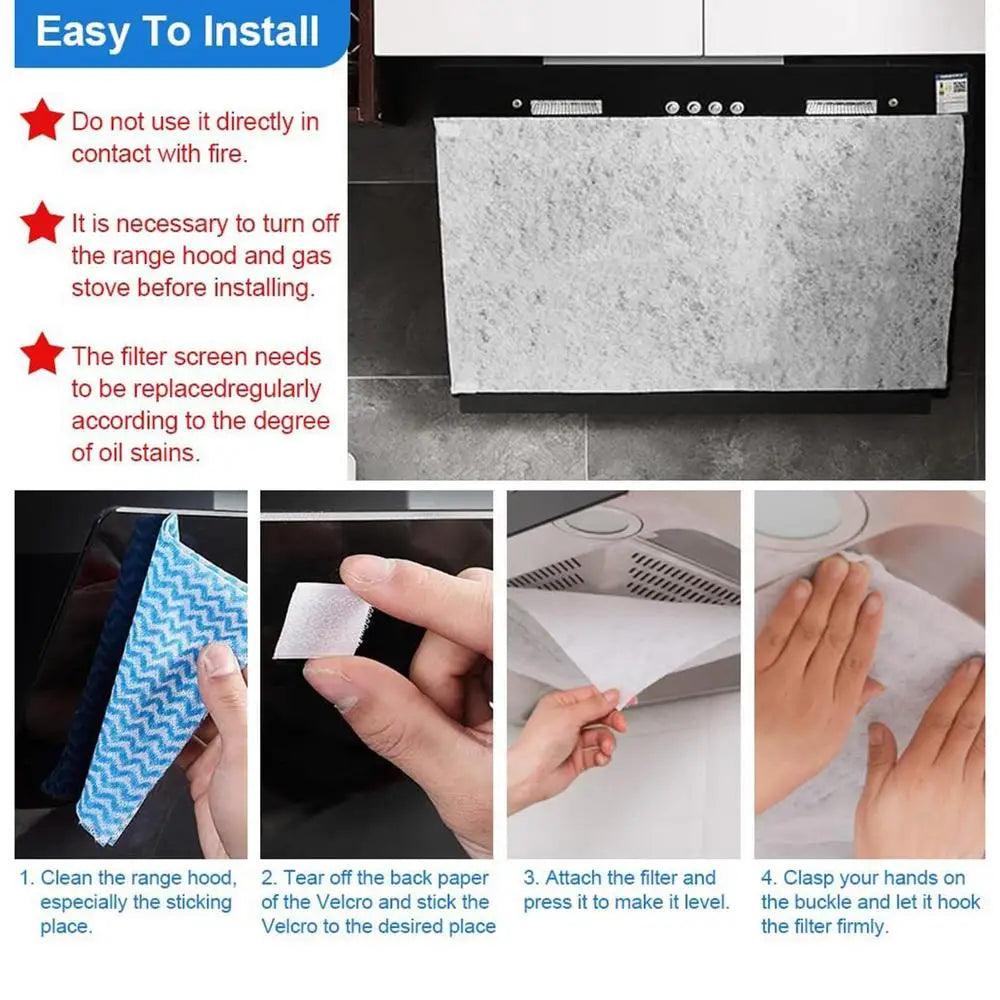 Easy To Install

Do not use it directly in contact with fire.

It is necessary to turn off the range hood and gas stove before installing.

The filter screen needs to be replacedregularly according to the degree of oil stains.

1. Clean the range hood, especially the sticking place.

2. Tear off the back paper of the Velcro and stick the Velcro to the desired place

3. Attach the filter and press it to make it level.

4. Clasp your hands on the buckle and let it hook the filter firmly.