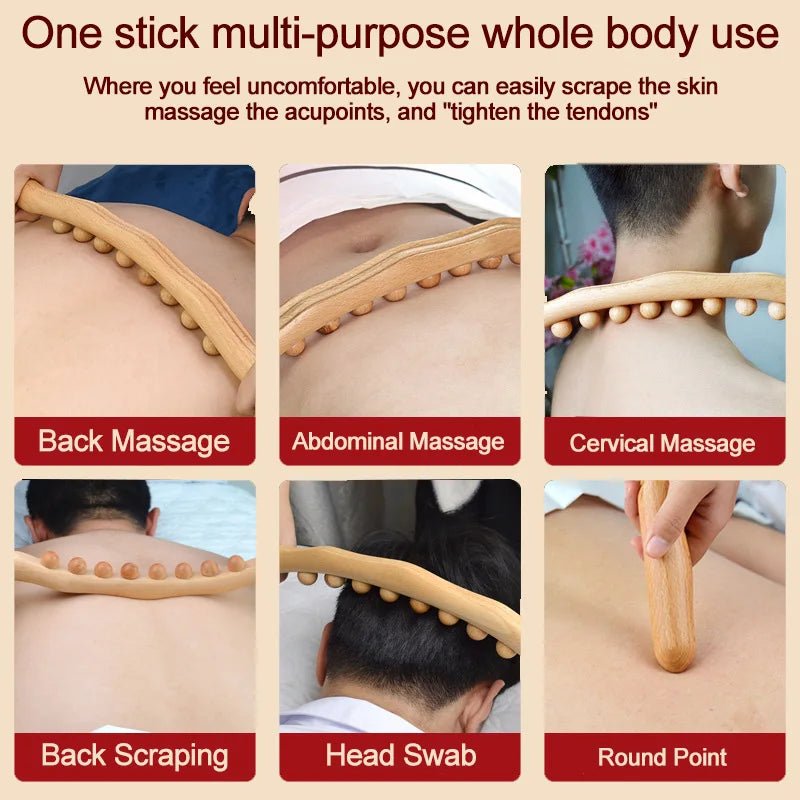 One stick multi-purpose whole body use

Where you feel uncomfortable, you can easily scrape the skin massage the acupoints, and "tighten the tendons"

Back Massage

Abdominal Massage

Cervical Massage

Back Scraping

Head Swab

Round Point