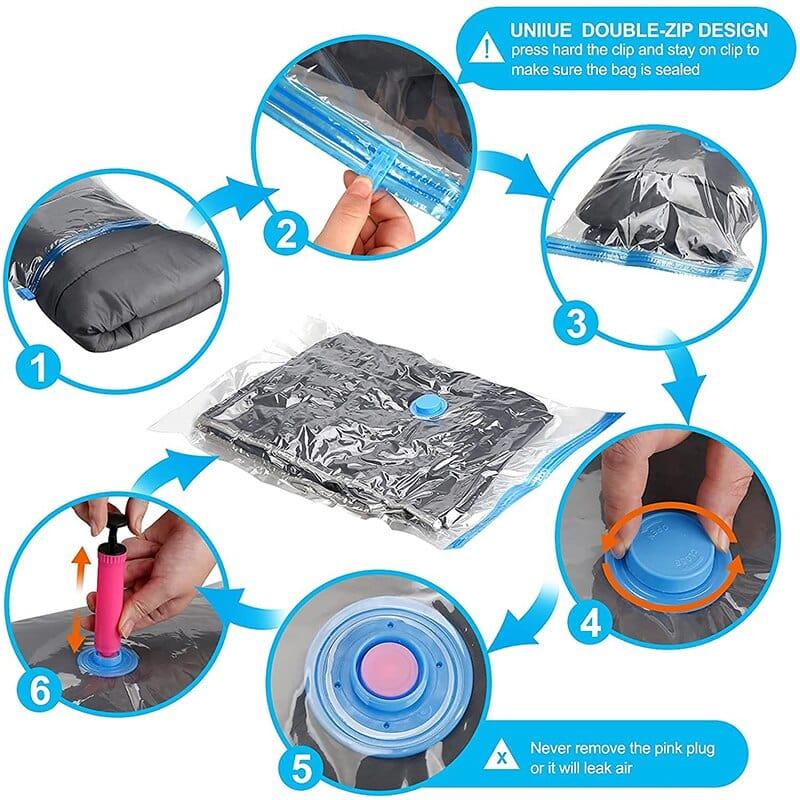 UNIIUE DOUBLE-ZIP DESIGN
press hard the clip and stay on clip to make sure the bag is sealed

1

2

3

4

5

6

Never remove the pink plug or it will leak air