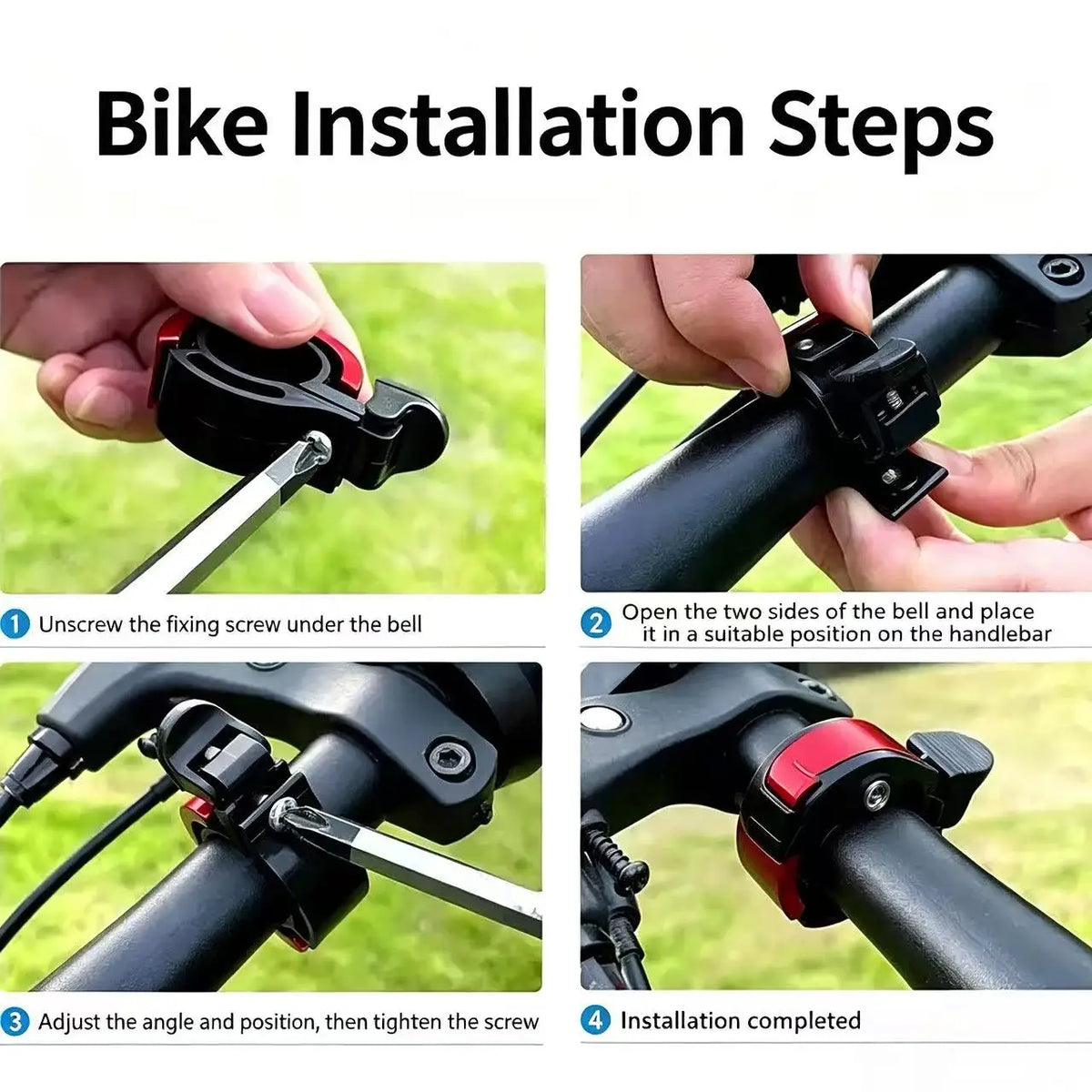 Bike Installation Steps

1 Unscrew the fixing screw under the bell

2 Open the two sides of the bell and place it in a suitable position on the handlebar

3 Adjust the angle and position, then tighten the screw

4 Installation completed