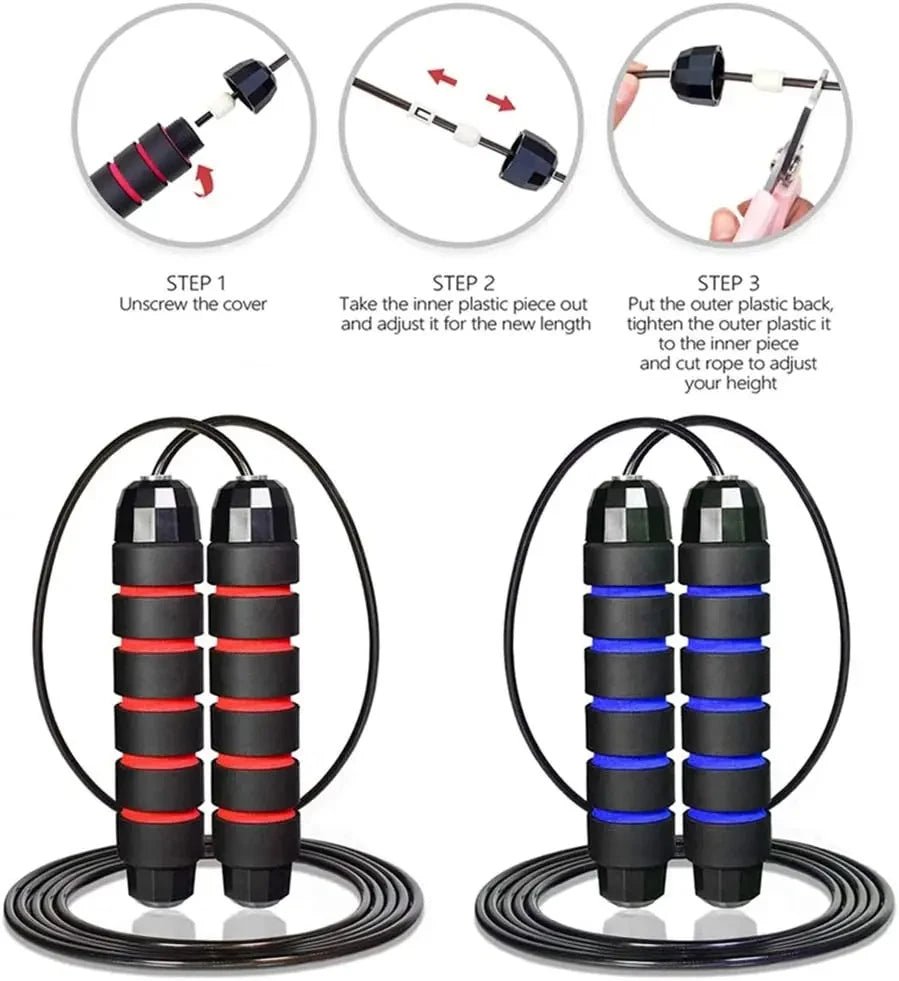 STEP 1
Unscrew the cover

STEP 2
Take the inner plastic piece out and adjust it for the new length

STEP 3
Put the outer plastic back, tighten the outer plastic it to the inner piece and cut rope to adjust your height