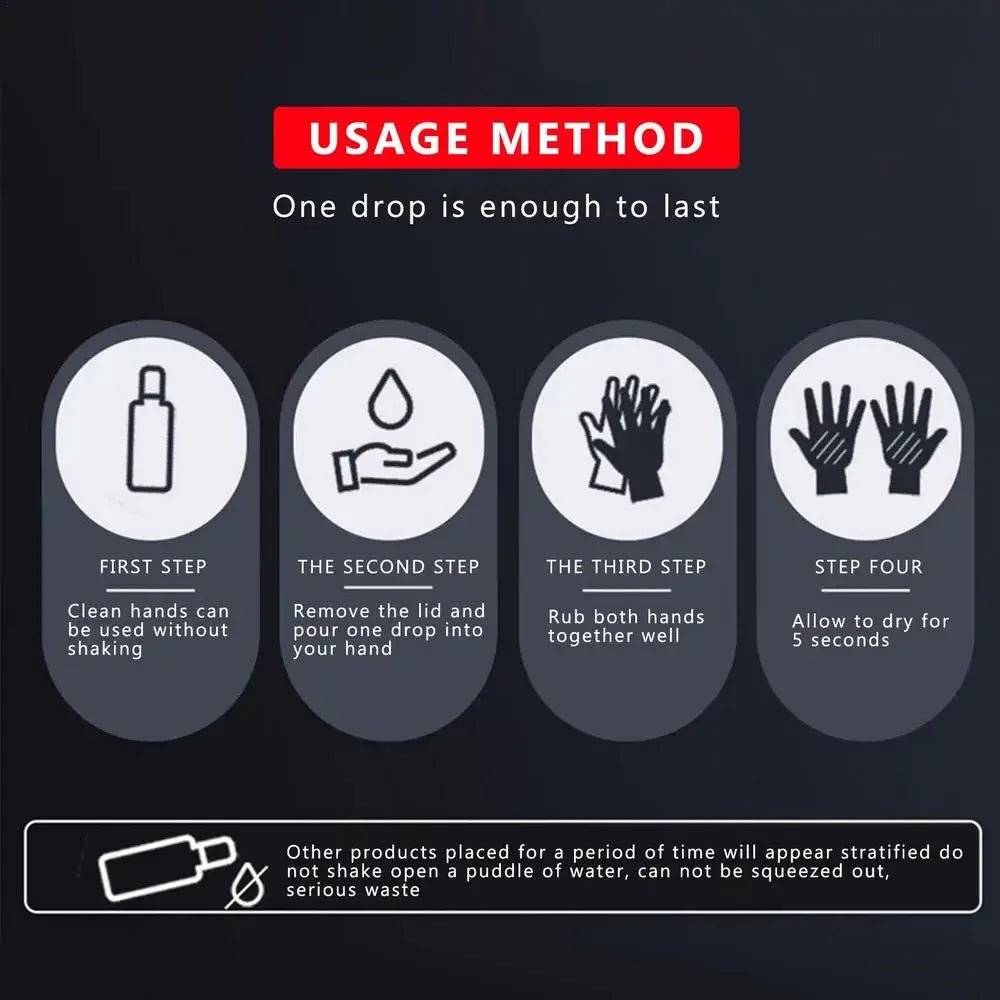 USAGE METHOD

One drop is enough to last

FIRST STEP

Clean hands can be used without shaking

THE SECOND STEP

Remove the lid and pour one drop into your hand

THE THIRD STEP

Rub both hands together well

STEP FOUR

Allow to dry for 5 seconds

Other products placed for a period of time will appear stratified do not shake open a puddle of water, can not be squeezed out, serious waste