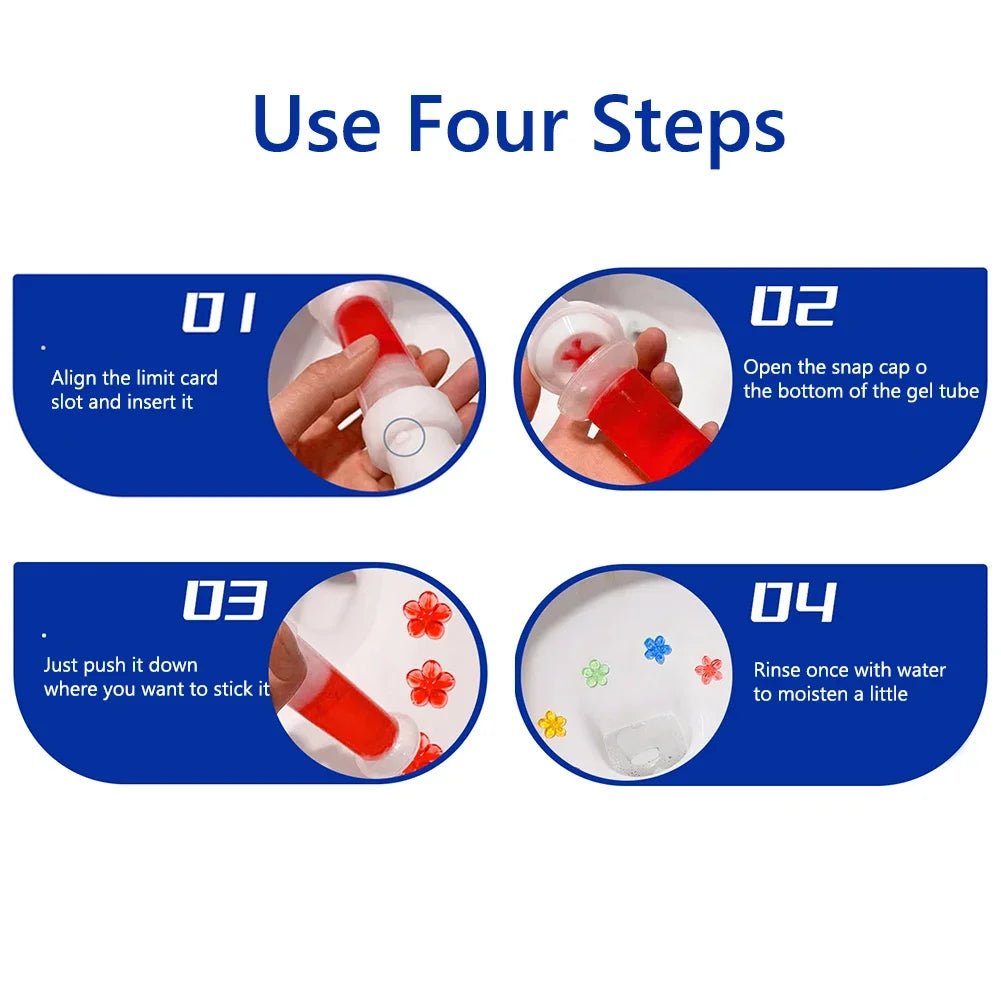 Use Four Steps

01

Align the limit card slot and insert it

02

Open the snap cap o the bottom of the gel tube

03

Just push it down where you want to stick it

04

Rinse once with water to moisten a little